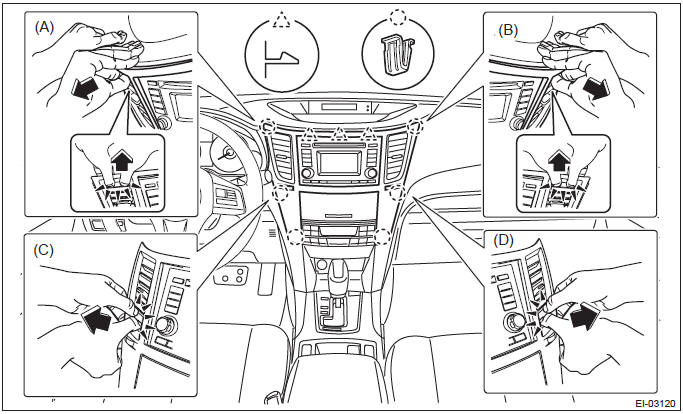 (A)

(B)

(C)

(D)

EI-03120