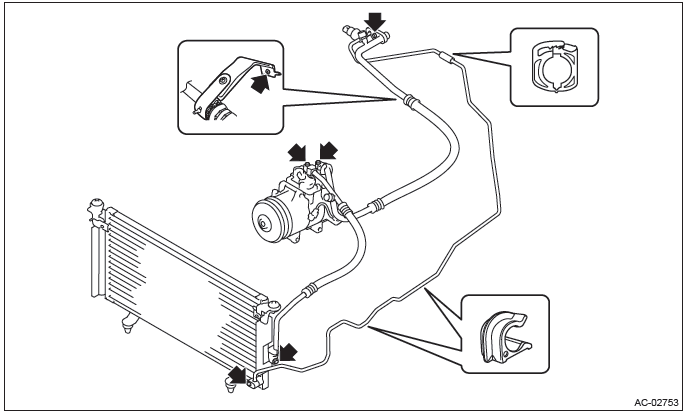 AC-02753