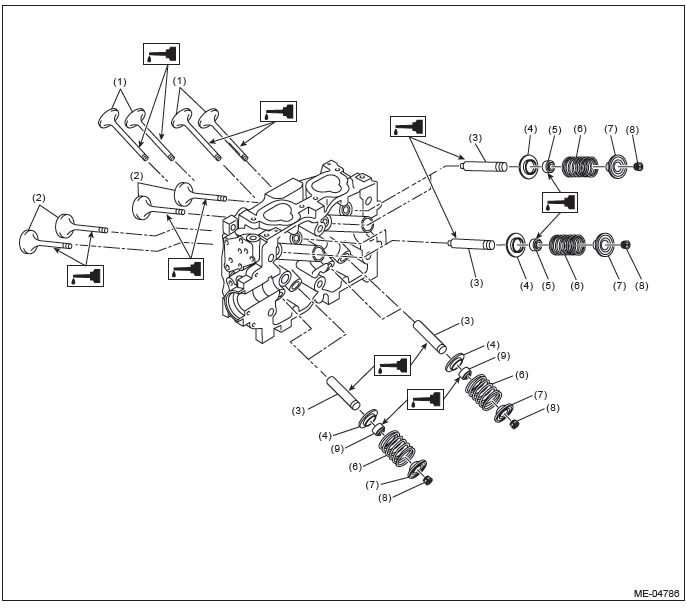 (1)
(1)
(2)
(2)
(3)
(4)
(5)
(6)
(7)
(8)
(3)
(4)
(5)
(6)
(7)
(8)
(3)
(4)
(9)
(6)
(7)
(8)
(3)
(4)
(9)
(6)
(7)
(8)
ME-04786